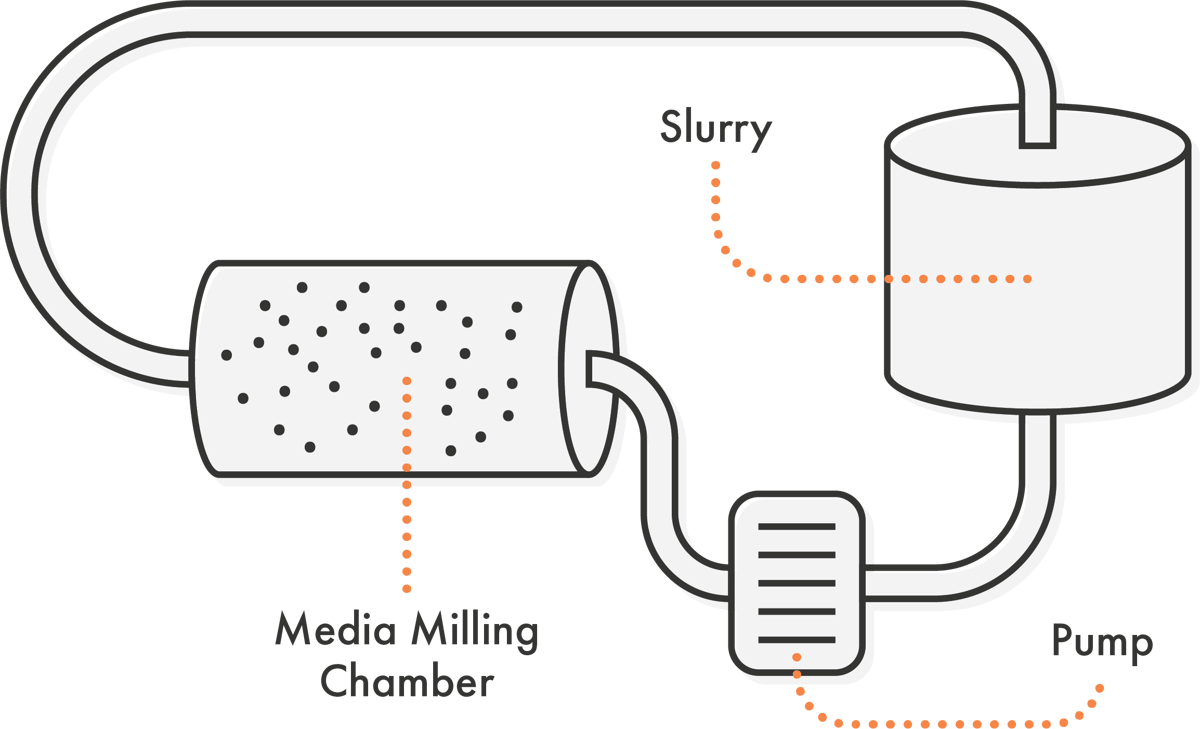 Slurry

Media Milling Chamber

Pump